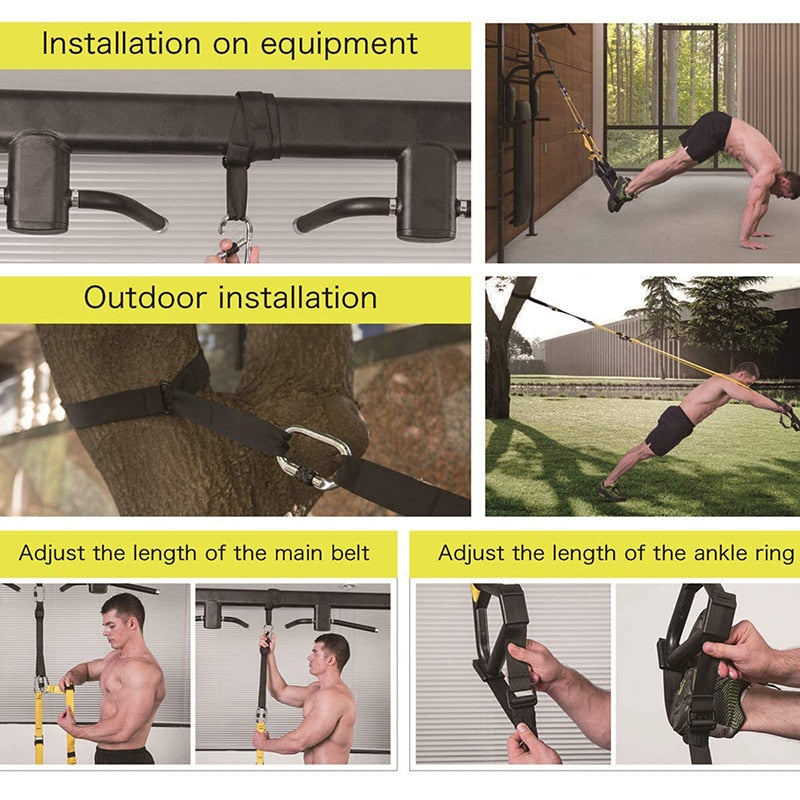 Installation on equipment

Outdoor installation

Adjust the length of the main belt

Adjust the length of the ankle ring