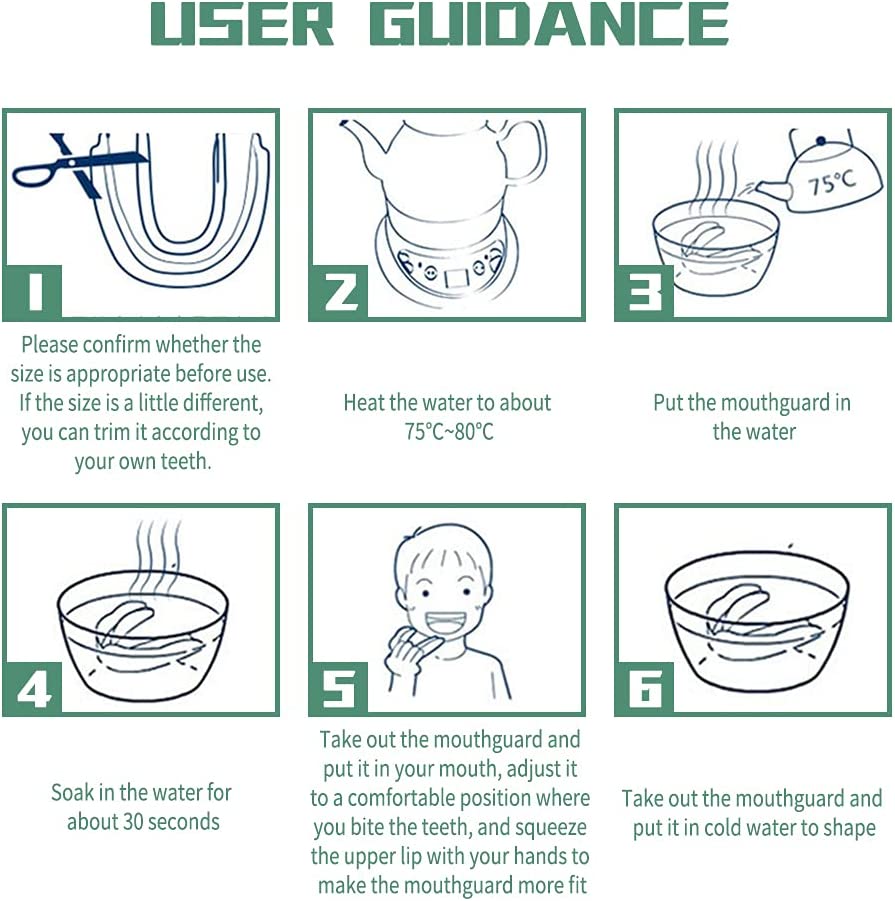 USER GUIDANCE

1

Please confirm whether the size is appropriate before use. If the size is a little different, you can trim it according to your own teeth.

2

Heat the water to about 75°C~80°C

75°C

3

Put the mouthguard in the water

4

Soak in the water for about 30 seconds

5

Take out the mouthguard and put it in your mouth, adjust it to a comfortable position where you bite the teeth, and squeeze the upper lip with your hands to make the mouthguard more fit

6

Take out the mouthguard and put it in cold water to shape