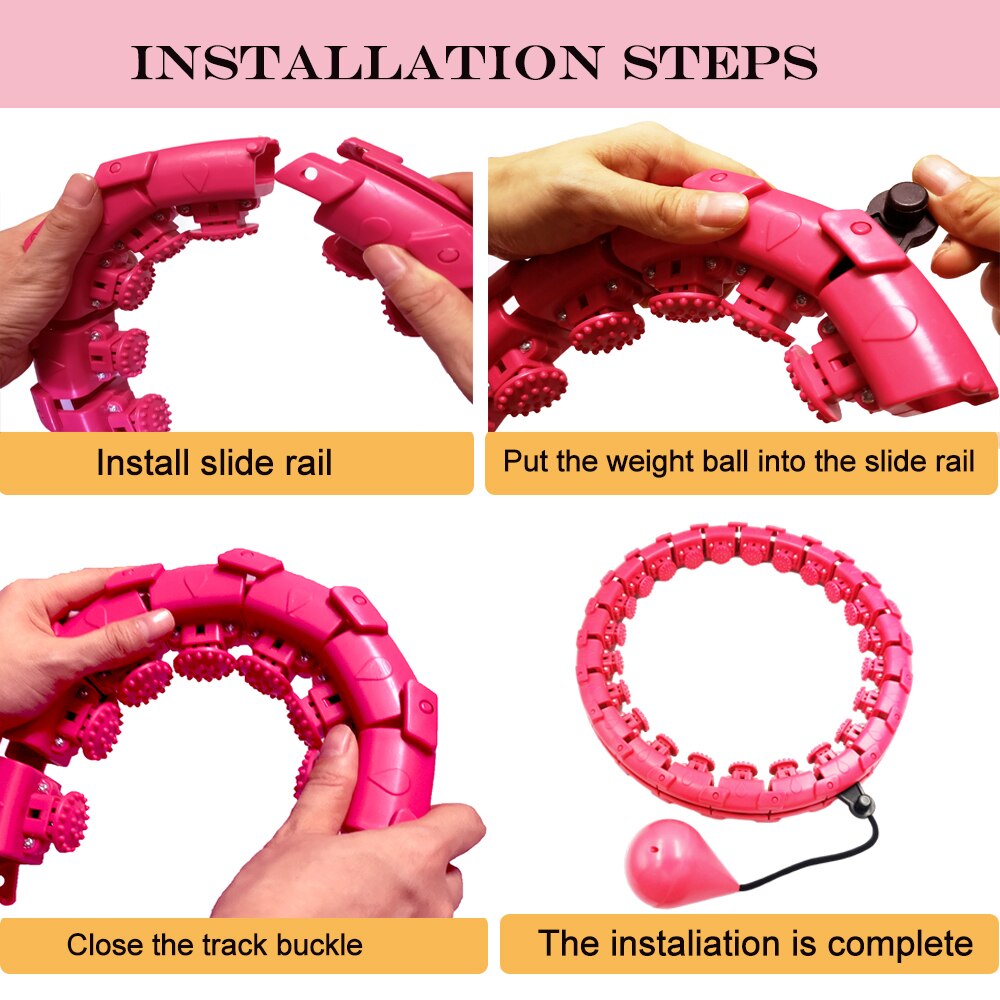 INSTALLATION STEPS

Install slide rail

Put the weight ball into the slide rail

Close the track buckle

The instaliation is complete